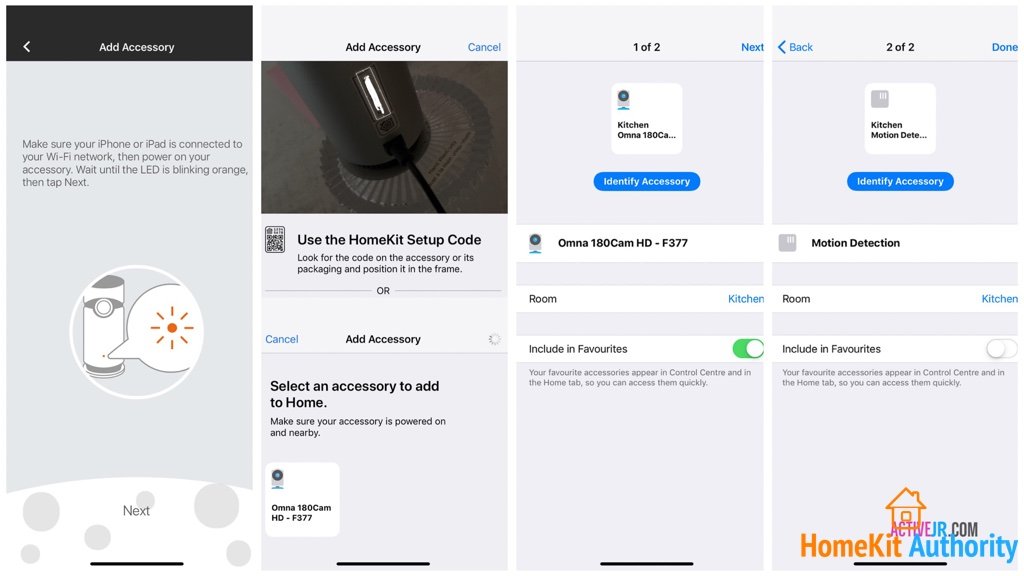 Add Accessory

Make sure your iPhone or iPad is connected to your Wi-Fi network, then power on your accessory. Wait until the LED is blinking orange, then tap Next.

Next

Add Accessory Cancel

Use the HomeKit Setup Code

Look for the code on the accessory or its packaging and position it in the frame.

OR

Cancel Add Accessory

Select an accessory to add to Home.

Make sure your accessory is powered on and nearby.

Omna 180Cam HD - F377

1 of 2 Next

Kitchen Omna 180Ca...

Identify Accessory

Omna 180Cam HD - F377

Room Kitchen

Include in Favourites

Your favourite accessories appear in Control Centre and in the Home tab, so you can access them quickly.

Back 2 of 2 Done

Kitchen Motion Dete...

Identify Accessory

Motion Detection

Room Kitchen

Include in Favourites

Your favourite accessories appear in Control Centre and in the Home tab, so you can access them quickly.

ACTIVEJR.COM
HomeKit Authority